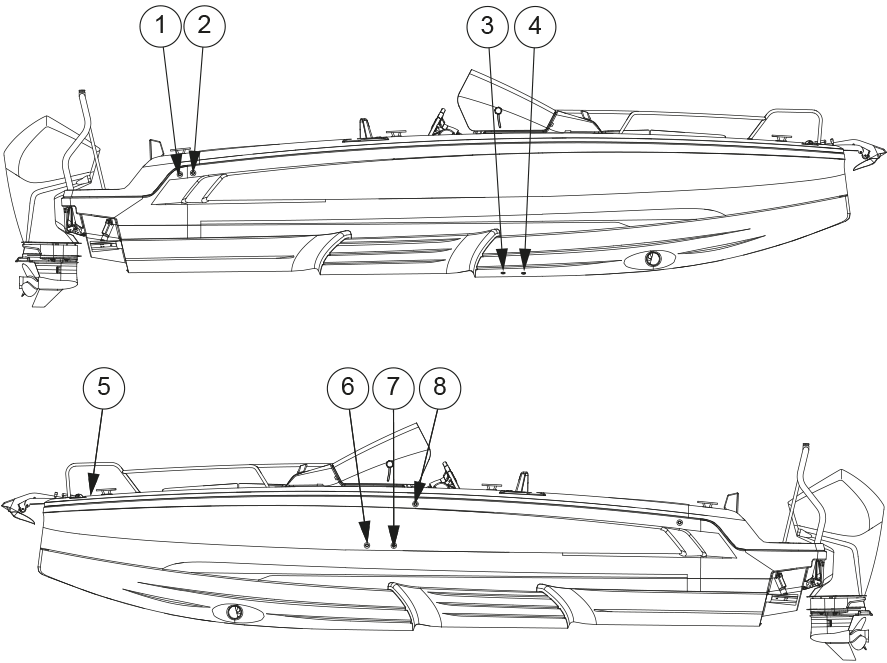 1 2 3 4

5 6 7 8